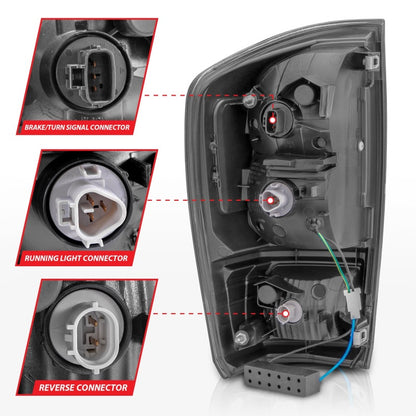 BRAKE/TURN SIGNAL CONNECTOR

RUNNING LIGHT CONNECTOR

REVERSE CONNECTOR