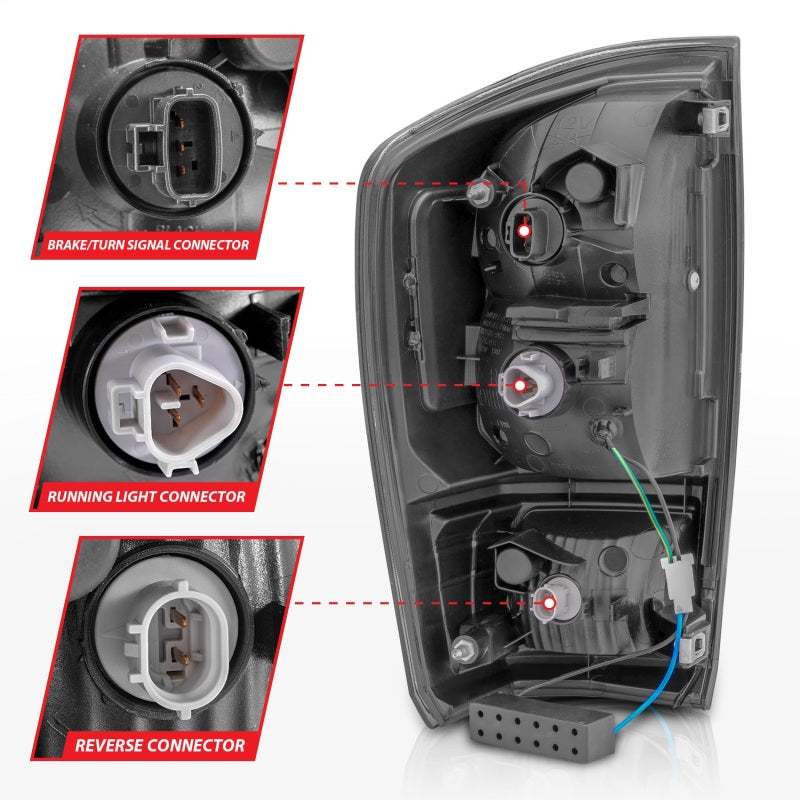 BRAKE/TURN SIGNAL CONNECTOR

RUNNING LIGHT CONNECTOR

REVERSE CONNECTOR