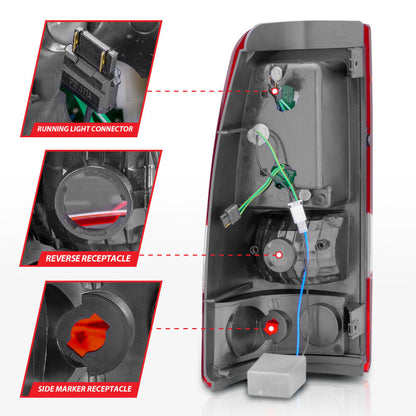 RUNNING LIGHT CONNECTOR

REVERSE RECEPTACLE

SIDE MARKER RECEPTACLE