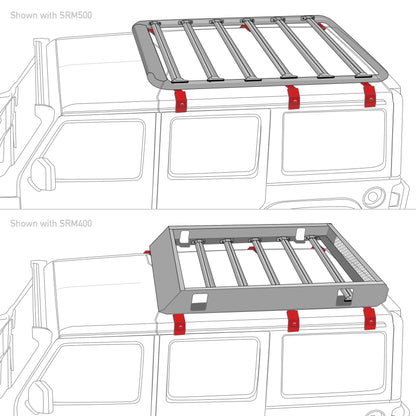 Shown with SRM500

Shown with SRM400