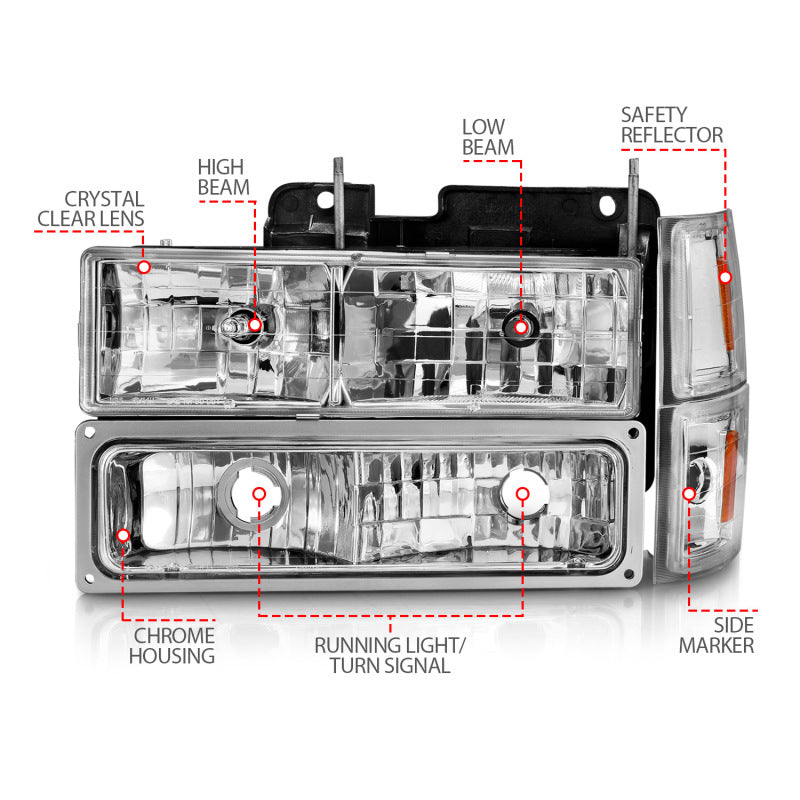 CRYSTAL CLEAR LENS

HIGH BEAM

LOW BEAM

SAFETY REFLECTOR

CHROME HOUSING

RUNNING LIGHT/ TURN SIGNAL

SIDE MARKER